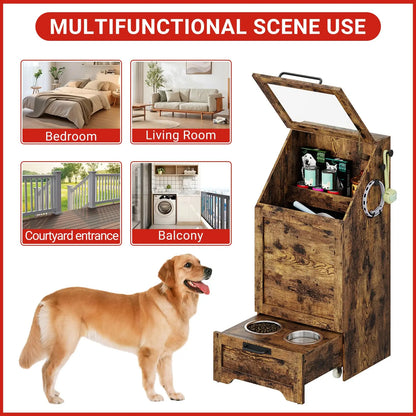 MULTIFUNCTIONAL SCENE USE

Bedroom

Living Room

Courtyard entrance

Balcony