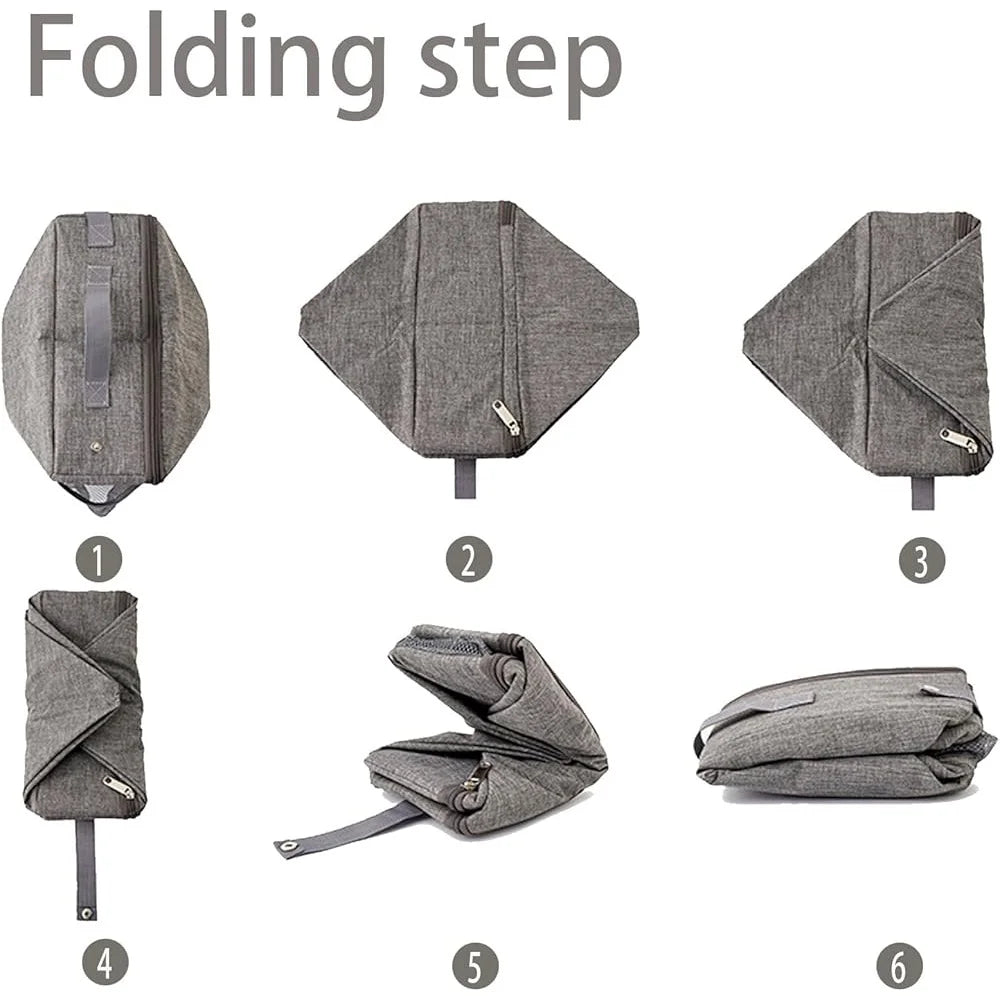 Folding step

1

2

3

4

5

6