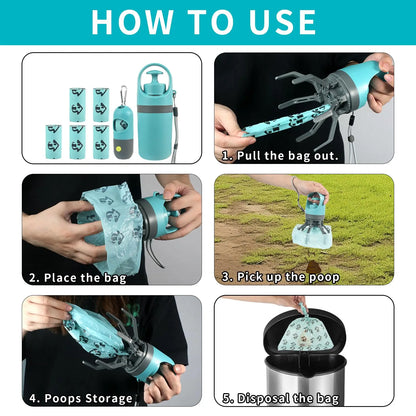 HOW TO USE

1. Pull the bag out.

2. Place the bag

3. Pick up the poop

4. Poops Storage

5. Disposal the bag