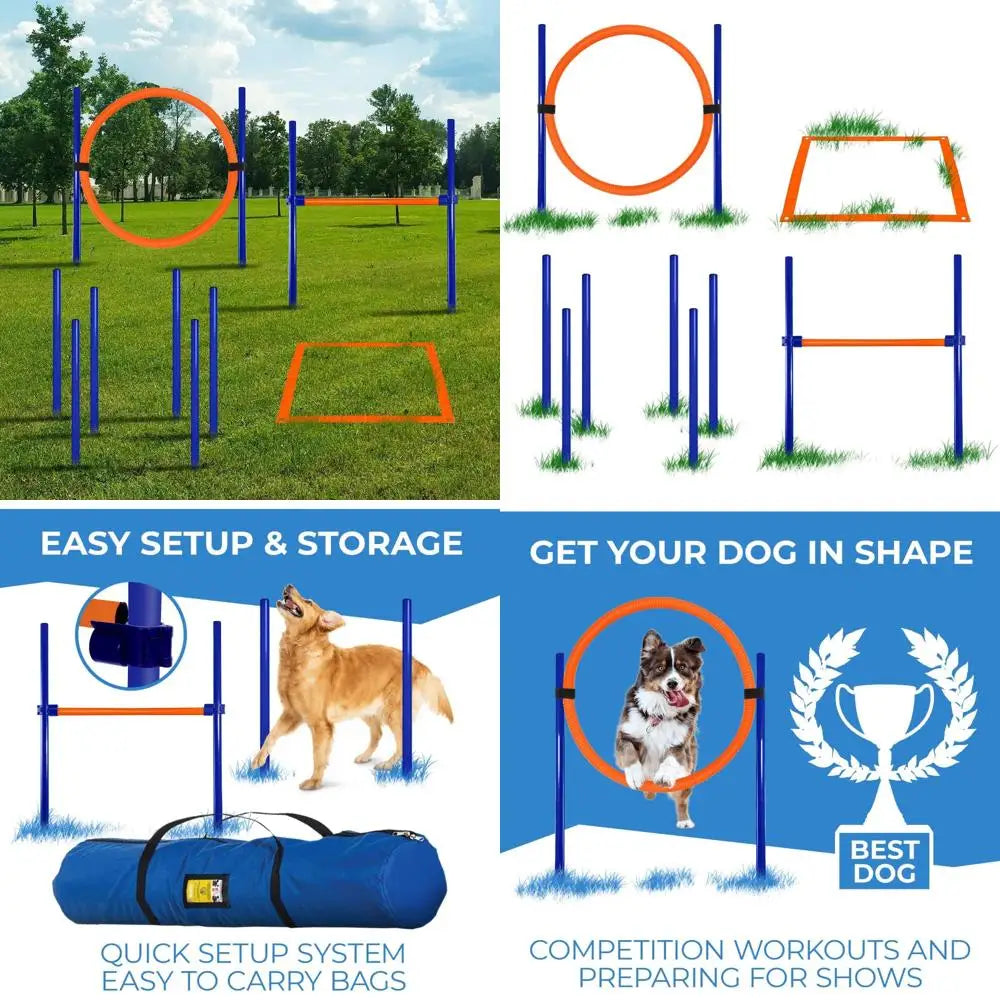 EASY SETUP & STORAGE

QUICK SETUP SYSTEM
EASY TO CARRY BAGS

GET YOUR DOG IN SHAPE

BEST
DOG

COMPETITION WORKOUTS AND
PREPARING FOR SHOWS