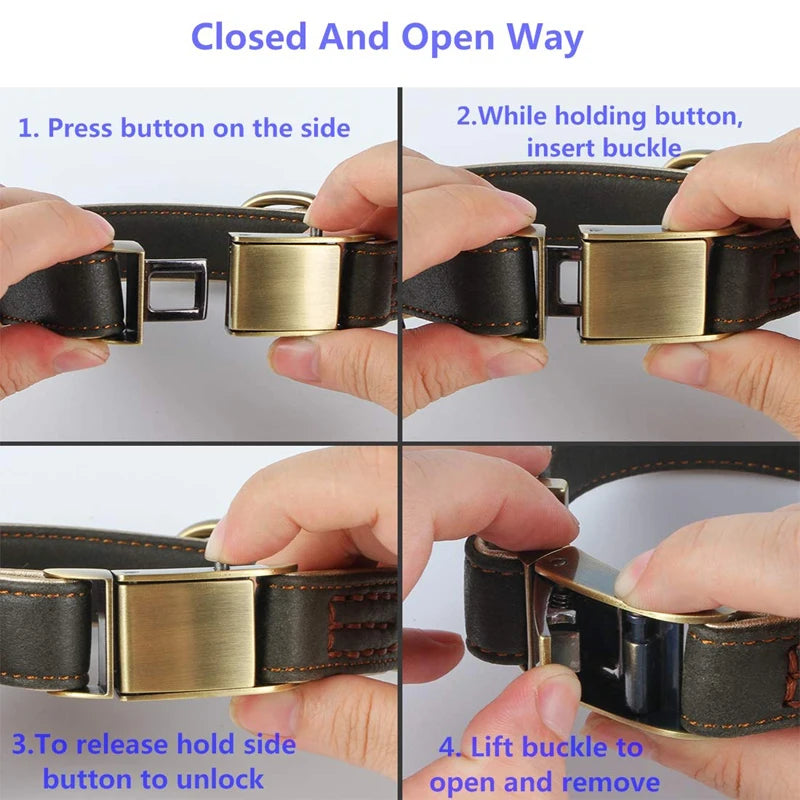 Closed And Open Way

1. Press button on the side

2.While holding button, insert buckle

3.To release hold side button to unlock

4. Lift buckle to open and remove